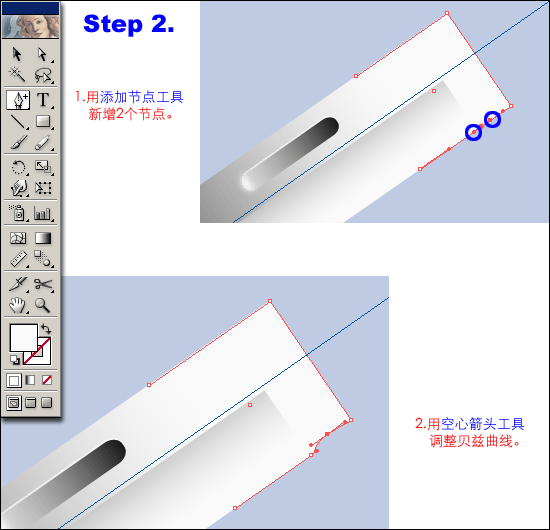 Step 2.

1.用添加节点工具 新增2个节点。

2.用空心箭头工具 调整贝兹曲线。