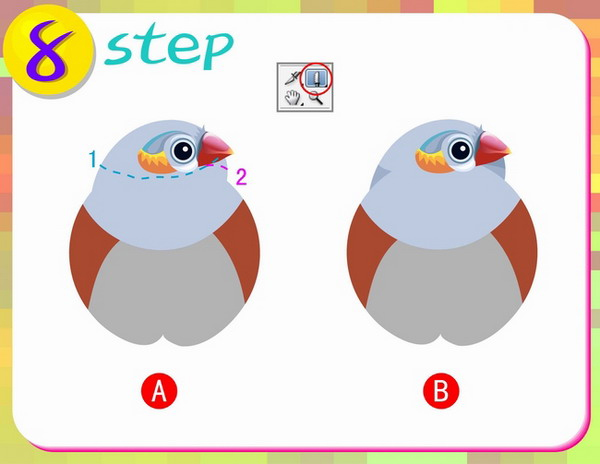 8 step

1

2

A

B