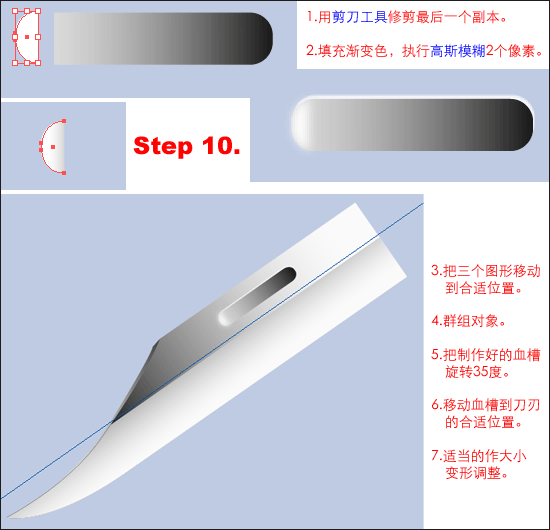 1.用剪刀工具修剪最后一个副本。

2.填充渐变色，执行高斯模糊2个像素。

Step 10.

3.把三个图形移动到合适位置。

4.群组对象。

5.把制作好的血槽旋转35度。

6.移动血槽到刀刃的合适位置。

7.适当的作大小变形调整。