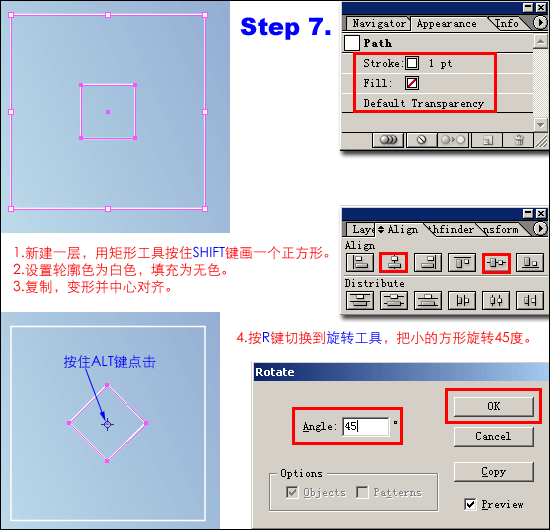 Step 7.

Navigator Appearance Info

Path

Stroke: 1 pt

Fill:

Default Transparency

Laye Align thfinder nsform

Align

Distribute

1.新建一层，用矩形工具按住SHIFT键画一个正方形。
2.设置轮廓色为白色，填充为无色。
3.复制，变形并中心对齐。

按住ALT键点击

4.按R键切换到旋转工具，把小的方形旋转45度。

Rotate

Angle: 45 °

OK

Cancel

Copy

Options

Objects Patterns

Preview