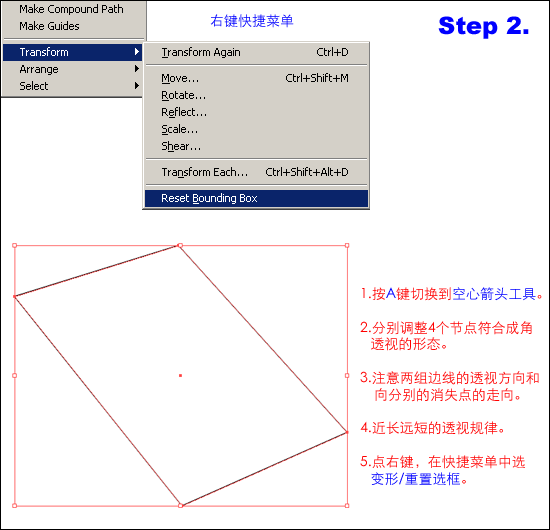 Make Compound Path
Make Guides
Transform
Arrange
Select

右键快捷菜单

Step 2.

Transform Again Ctrl+D
Move... Ctrl+Shift+M
Rotate...
Reflect...
Scale...
Shear...
Transform Each... Ctrl+Shift+Alt+D
Reset Bounding Box

1.按A键切换到空心箭头工具。

2.分别调整4个节点符合成角透视的形态。

3.注意两组边线的透视方向和向分别的消失点的走向。

4.近长远短的透视规律。

5.点右键，在快捷菜单中选变形/重置选框。