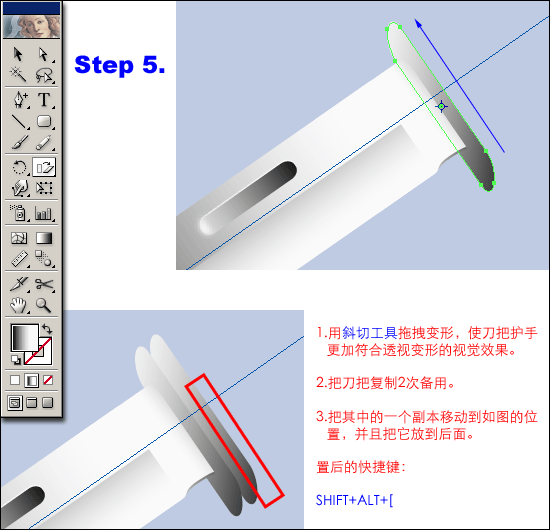 Step 5.

T

1.用斜切工具拖拽变形，使刀把护手更加符合透视变形的视觉效果。

2.把刀把复制2次备用。

3.把其中的一个副本移动到如图的位置，并且把它放到后面。

置后的快捷键：

SHIFT+ALT+[