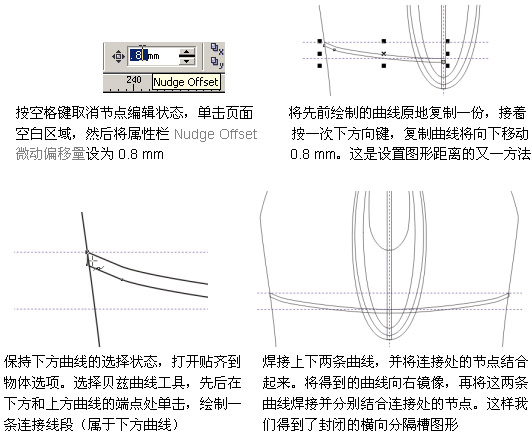 .8 mm

240

Nudge Offset

按空格键取消节点编辑状态，单击页面空白区域，然后将属性栏 Nudge Offset 微动偏移量设为 0.8 mm

将先前绘制的曲线原地复制一份，接着按一次下方向键，复制曲线将向下移动 0.8 mm。这是设置图形距离的又一方法

保持下方曲线的选择状态，打开贴齐到物体选项。选择贝兹曲线工具，先后在下方和上方曲线的端点处单击，绘制一条连接线段（属于下方曲线）

焊接上下两条曲线，并将连接处的节点结合起来。将得到的曲线向右镜像，再将这两条曲线焊接并分别结合连接处的节点。这样我们得到了封闭的横向分隔槽图形