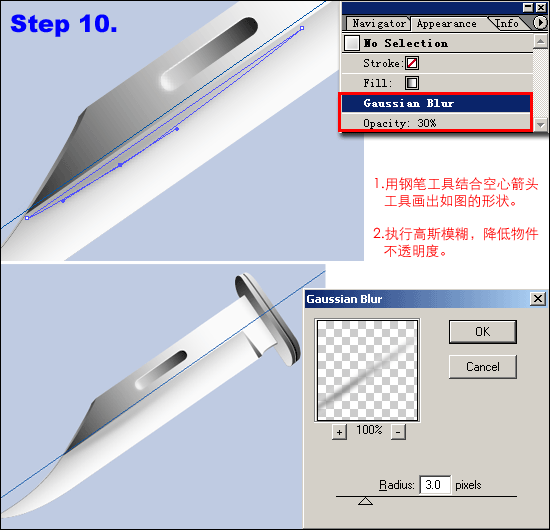 Step 10.

Navigator Appearance Info

No Selection

Stroke:

Fill:

Gaussian Blur

Opacity: 30%

1.用钢笔工具结合空心箭头工具画出如图的形状。

2.执行高斯模糊，降低物件不透明度。

Gaussian Blur

OK

Cancel

+ 100% -

Radius: 3.0 pixels