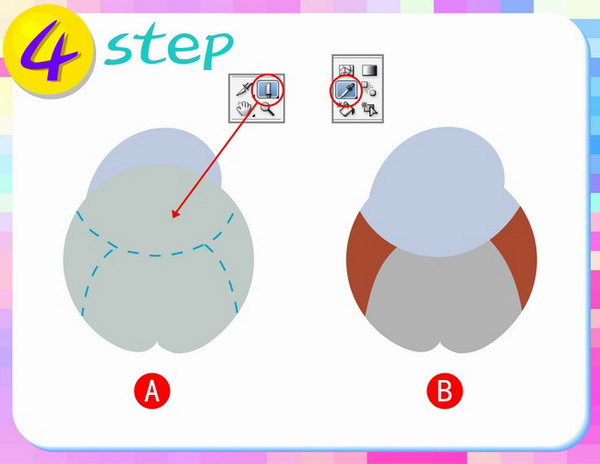 4 step

A

B