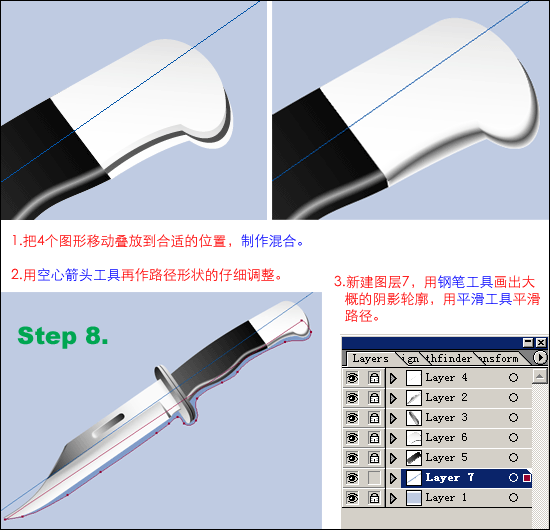 1.把4个图形移动叠放到合适的位置，制作混合。

2.用空心箭头工具再作路径形状的仔细调整。

3.新建图层7，用钢笔工具画出大概的阴影轮廓，用平滑工具平滑路径。

Step 8.

Layers ign thfinder nsform

Layer 4
Layer 2
Layer 3
Layer 6
Layer 5
Layer 7
Layer 1