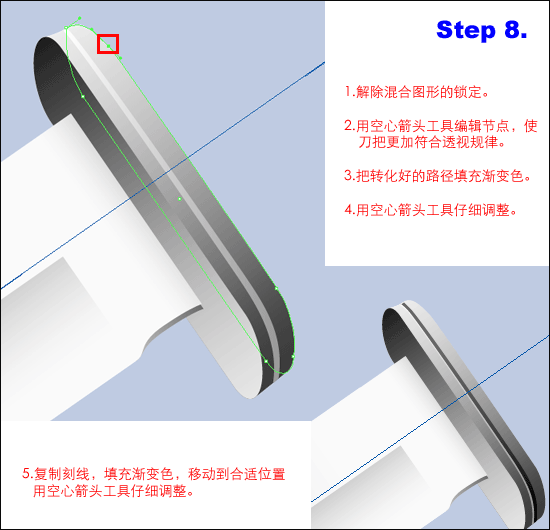 Step 8.

1.解除混合图形的锁定。

2.用空心箭头工具编辑节点，使刀把更加符合透视规律。

3.把转化好的路径填充渐变色。

4.用空心箭头工具仔细调整。

5.复制刻线，填充渐变色，移动到合适位置用空心箭头工具仔细调整。