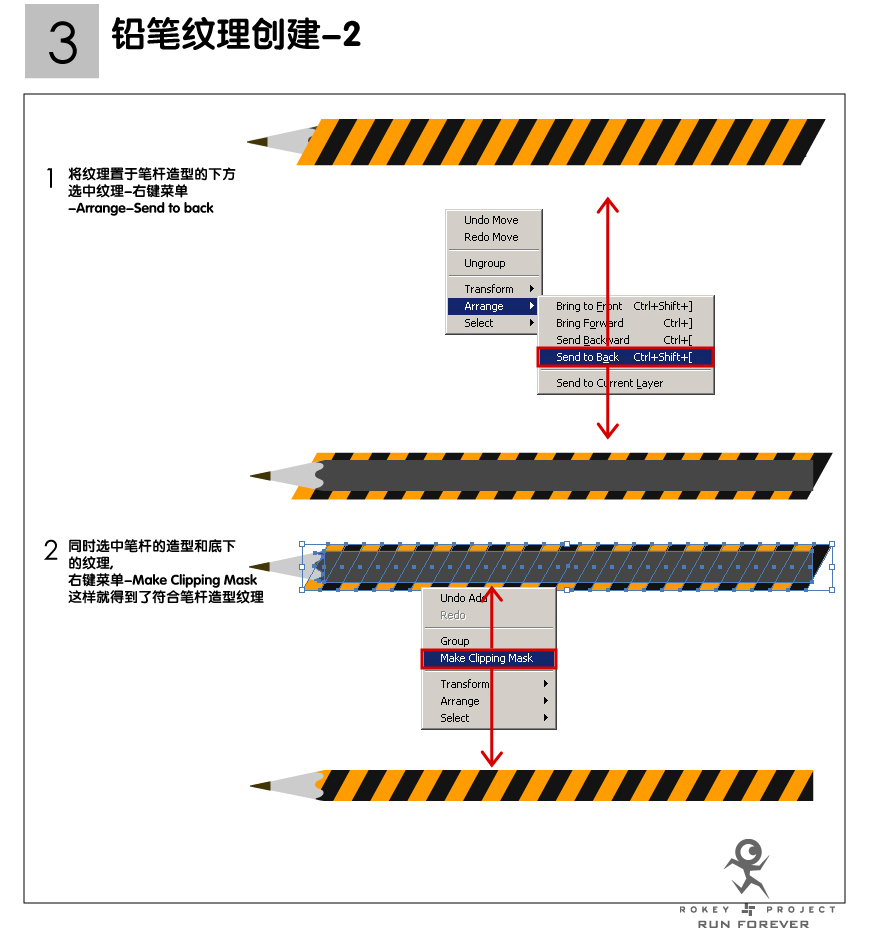 3 铅笔纹理创建-2

1 将纹理置于笔杆造型的下方
选中纹理-右键菜单
-Arrange-Send to back

Undo Move
Redo Move
Ungroup
Transform
Arrange
Select

Bring to Front Ctrl+Shift+]
Bring Forward Ctrl+]
Send Backward Ctrl+[
Send to Back Ctrl+Shift+[
Send to Current Layer

2 同时选中笔杆的造型和底下的纹理,
右键菜单-Make Clipping Mask
这样就得到了符合笔杆造型纹理

Undo Add
Redo
Group
Make Clipping Mask
Transform
Arrange
Select

ROKEY PROJECT
RUN FOREVER