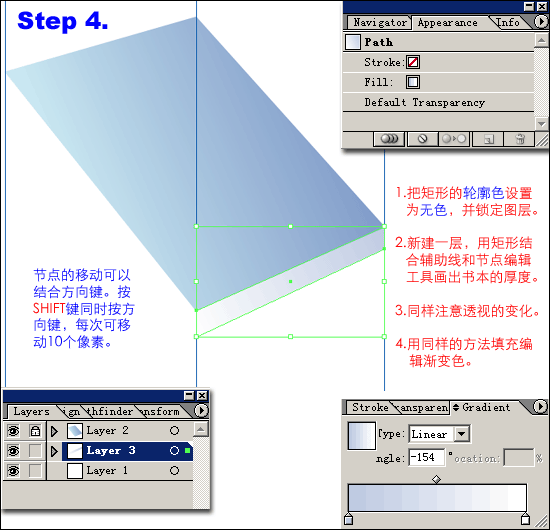 Step 4.

Navigator Appearance Info

Path

Stroke:

Fill:

Default Transparency

1.把矩形的轮廓色设置为无色，并锁定图层。

2.新建一层，用矩形结合辅助线和节点编辑工具画出书本的厚度。

3.同样注意透视的变化。

4.用同样的方法填充编辑渐变色。

节点的移动可以结合方向键。按SHIFT键同时按方向键，每次可移动10个像素。

Layers ign thfinder nsform

Layer 2

Layer 3

Layer 1

Stroke ansparen Gradient

Type: Linear

ngle: -154 ° ocation: %