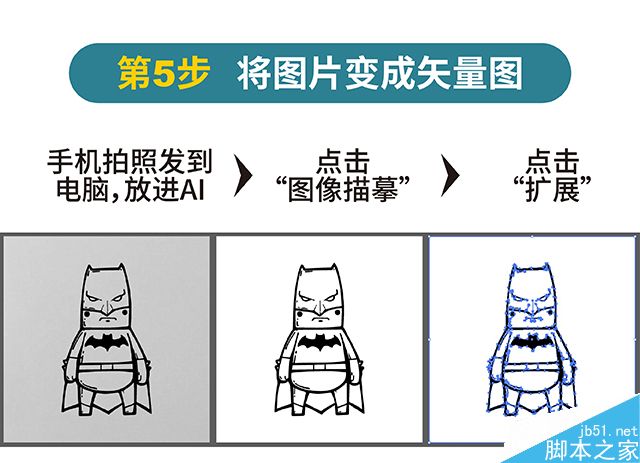 第5步 将图片变成矢量图

手机拍照发到电脑,放进AI

点击“图像描摹”

点击“扩展”

jb51.net
脚本之家