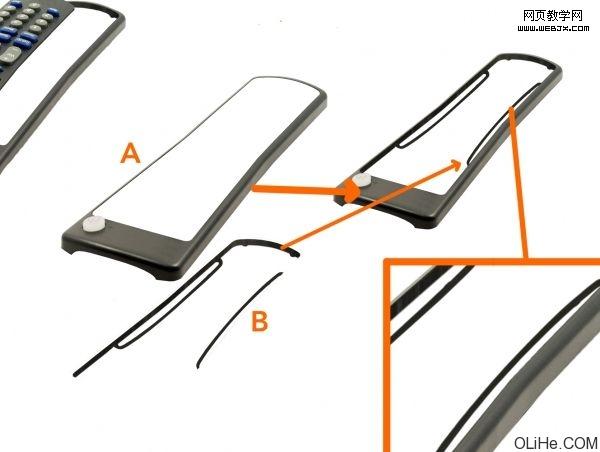 网页教学网
WWW.WEBJX.COM

A

B

OLiHe.COM