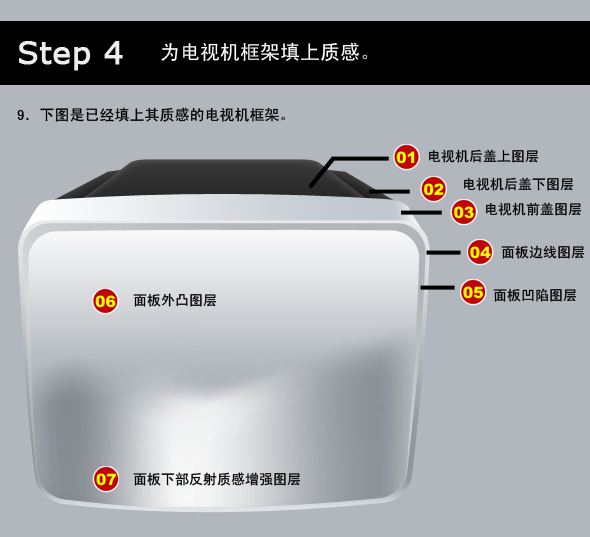 Step 4 为电视机框架填上质感。

9. 下图是已经填上其质感的电视机框架。

01 电视机后盖上图层

02 电视机后盖下图层

03 电视机前盖图层

04 面板边线图层

05 面板凹陷图层

06 面板外凸图层

07 面板下部反射质感增强图层