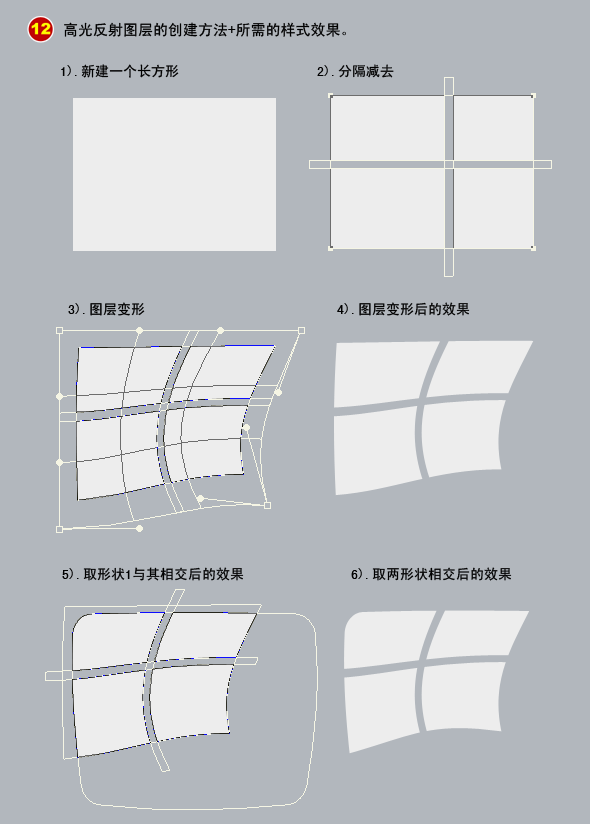 12 高光反射图层的创建方法+所需的样式效果。

1）. 新建一个长方形

2）. 分隔减去

3）. 图层变形

4）. 图层变形后的效果

5）. 取形状1与其相交后的效果

6）. 取两形状相交后的效果