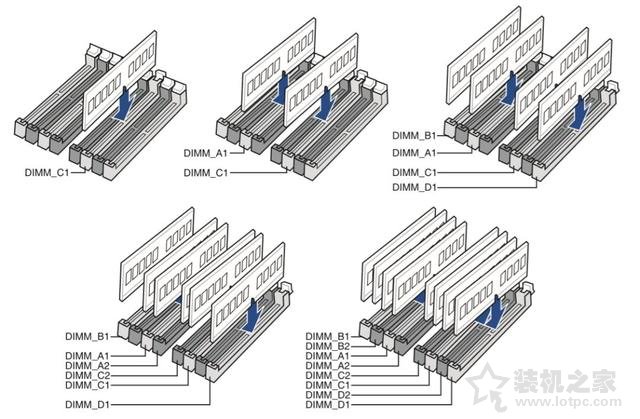 DIMM_C1

DIMM_A1
DIMM_C1

DIMM_B1
DIMM_A1
DIMM_C1
DIMM_D1

DIMM_B1
DIMM_A1
DIMM_A2
DIMM_C2
DIMM_C1
DIMM_D1

DIMM_B1
DIMM_B2
DIMM_A1
DIMM_A2
DIMM_C2
DIMM_C1
DIMM_D2
DIMM_D1

装机之家
www.lotpc.com