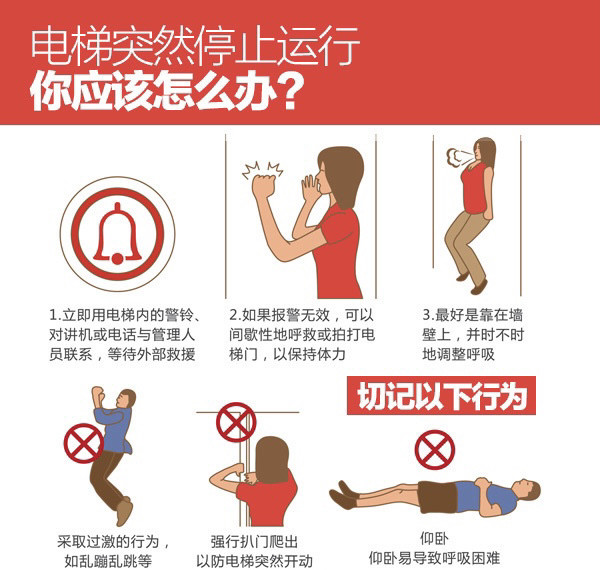 电梯突然停止运行
你应该怎么办?

1.立即用电梯内的警铃、对讲机或电话与管理人员联系，等待外部救援

2.如果报警无效，可以间歇性地呼救或拍打电梯门，以保持体力

3.最好是靠在墙壁上，并时不时地调整呼吸

切记以下行为

采取过激的行为，如乱蹦乱跳等

强行扒门爬出以防电梯突然开动

仰卧
仰卧易导致呼吸困难