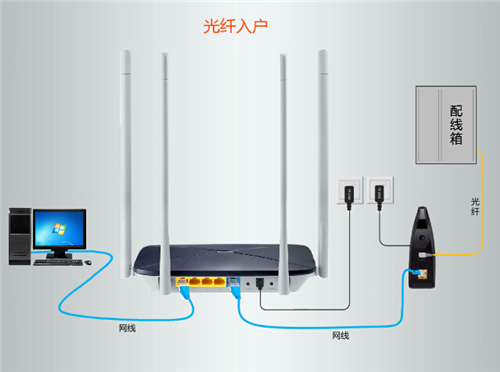 光纤入户

配线箱

光纤

网线

网线