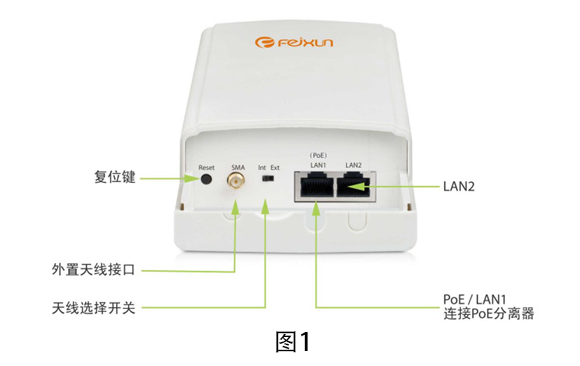 feixun

Reset
SMA
Int Ext
(PoE)
LAN1
LAN2

复位键

LAN2

外置天线接口

天线选择开关

PoE / LAN1
连接PoE分离器

图1