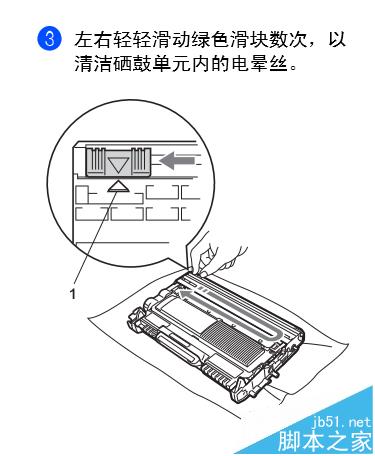 3 左右轻轻滑动绿色滑块数次，以清洁硒鼓单元内的电晕丝。

1

jb51.net
脚本之家