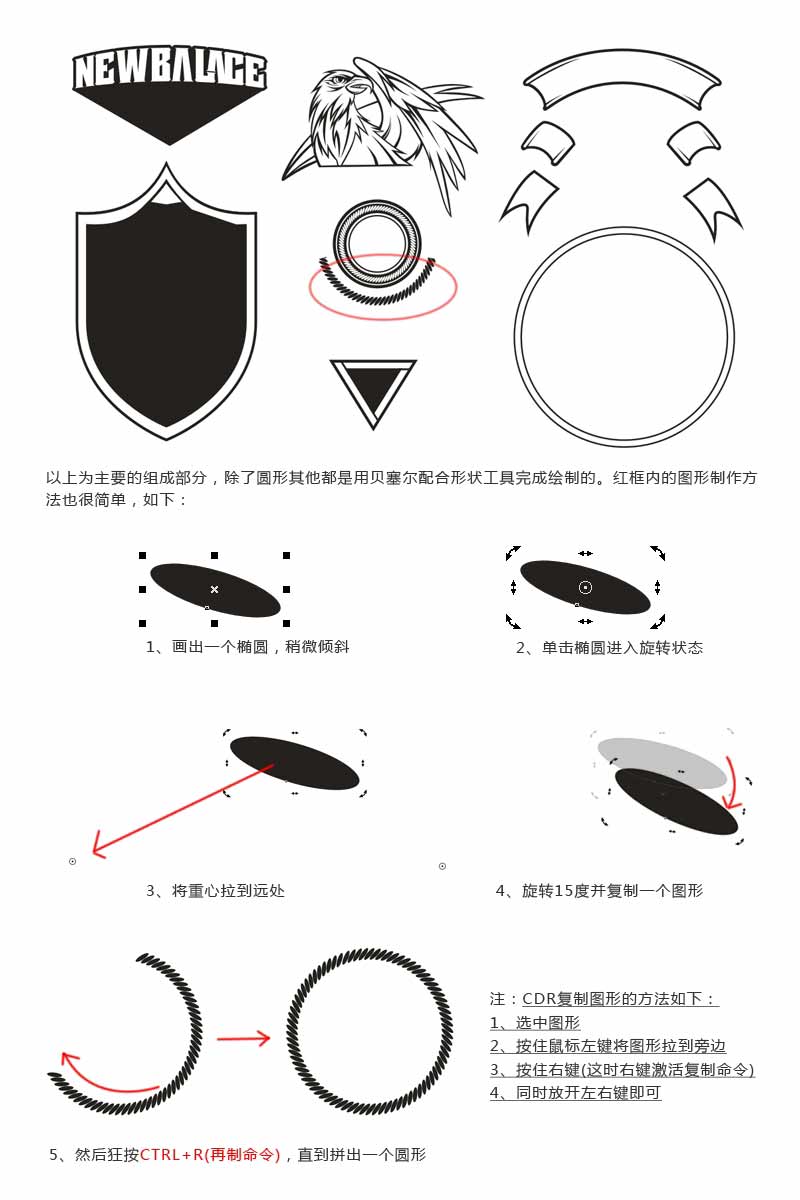 NEWBALACE

以上为主要的组成部分，除了圆形其他都是用贝塞尔配合形状工具完成绘制的。红框内的图形制作方法也很简单，如下：

1、画出一个椭圆，稍微倾斜

2、单击椭圆进入旋转状态

3、将重心拉到远处

4、旋转15度并复制一个图形

注：CDR复制图形的方法如下：
1、选中图形
2、按住鼠标左键将图形拉到旁边
3、按住右键(这时右键激活复制命令)
4、同时放开左右键即可

5、然后狂按CTRL+R(再制命令)，直到拼出一个圆形