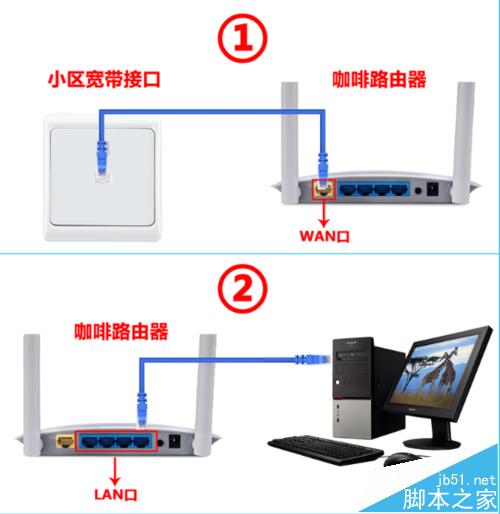 ①

小区宽带接口

咖啡路由器

WAN口

②

咖啡路由器

LAN口

jb51.net
脚本之家