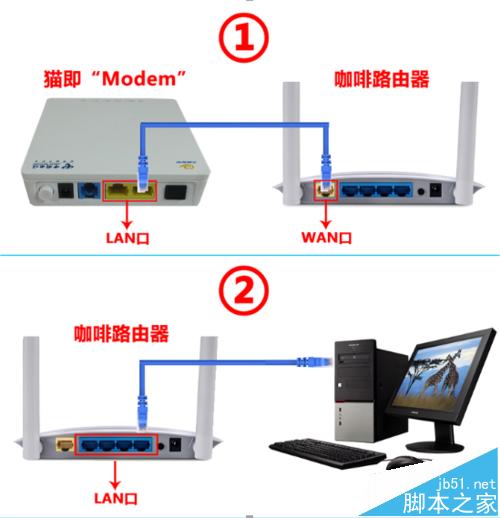 ①

猫即“Modem”

咖啡路由器

LAN口

WAN口

②

咖啡路由器

LAN口

jb51.net
脚本之家