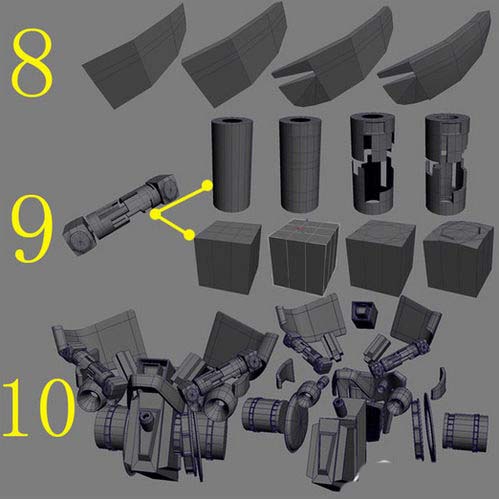 8

9

10