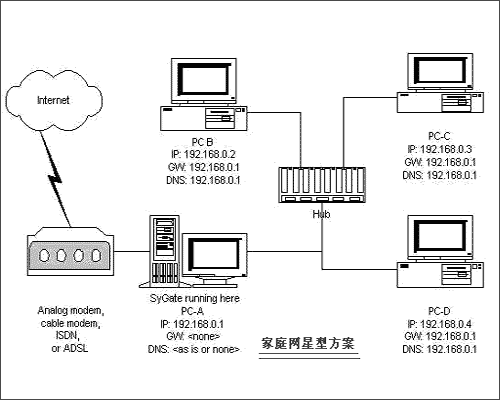 Internet

PC B
IP: 192.168.0.2
GW: 192.168.0.1
DNS: 192.168.0.1

PC-C
IP: 192.168.0.3
GW: 192.168.0.1
DNS: 192.168.0.1

Hub

Analog modem,
cable modem,
ISDN,
or ADSL

SyGate running here
PC-A
IP: 192.168.0.1
GW: <none>
DNS: <as is or none>

家庭网星型方案

PC-D
IP: 192.168.0.4
GW: 192.168.0.1
DNS: 192.168.0.1