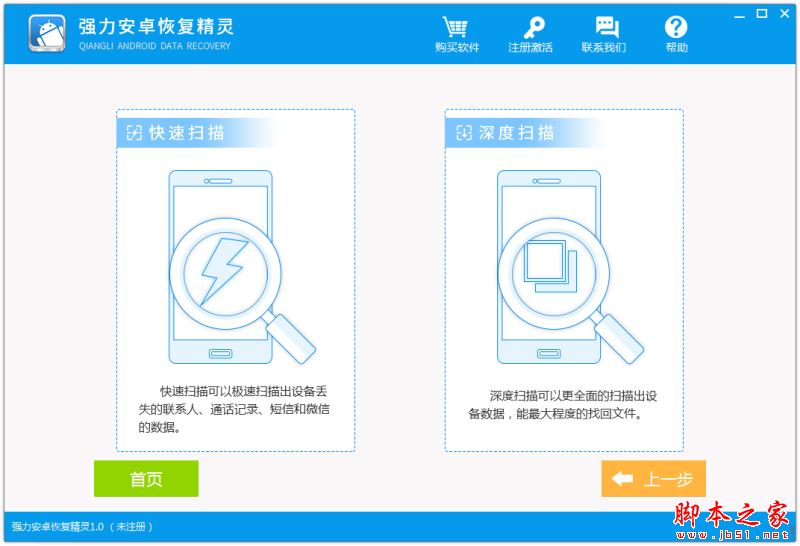 强力安卓恢复精灵
QIANGLI ANDROID DATA RECOVERY

购买软件 注册激活 联系我们 帮助

快速扫描

快速扫描可以极速扫描出设备丢失的联系人、通话记录、短信和微信的数据。

深度扫描

深度扫描可以更全面的扫描出设备数据，能最大程度的找回文件。

首页

上一步

强力安卓恢复精灵1.0 （未注册）

脚本之家
www.jb51.net