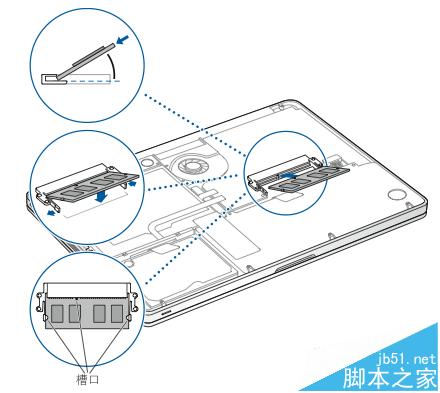 槽口

jb51.net
脚本之家