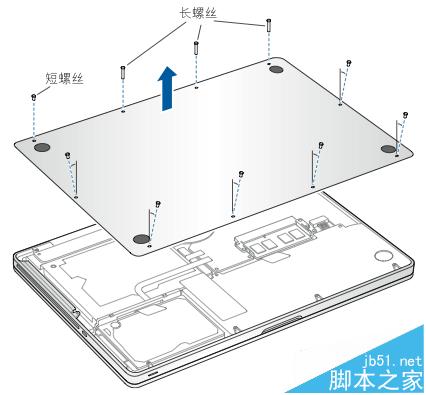 长螺丝

短螺丝

jb51.net
脚本之家