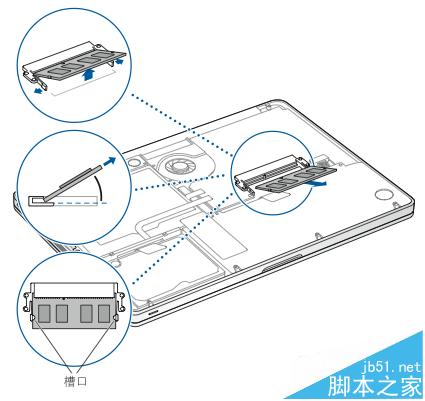 槽口

jb51.net
脚本之家