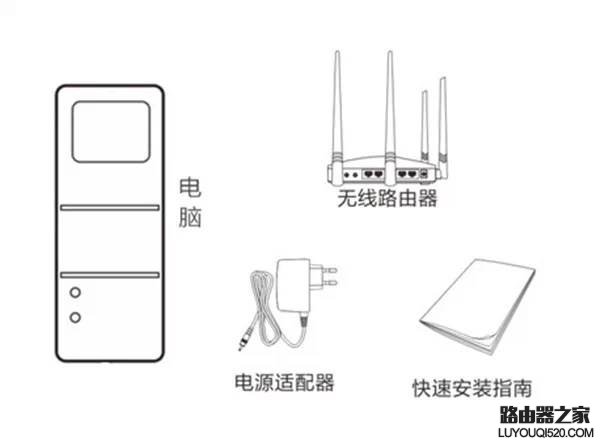 电脑

无线路由器

电源适配器

快速安装指南

路由器之家
LUYOUQI520.COM