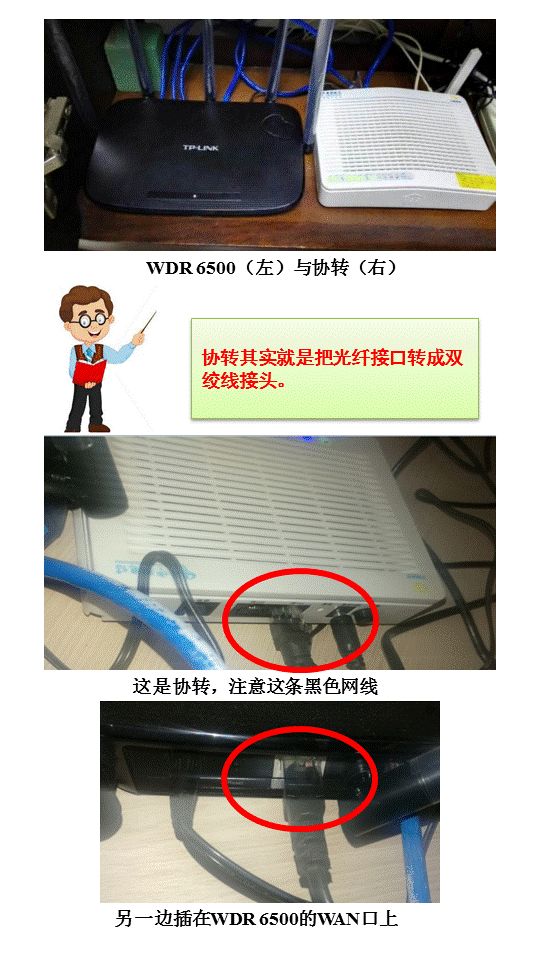 TP-LINK

WDR 6500（左）与协转（右）

协转其实就是把光纤接口转成双绞线接头。

这是协转，注意这条黑色网线

另一边插在WDR 6500的WAN口上