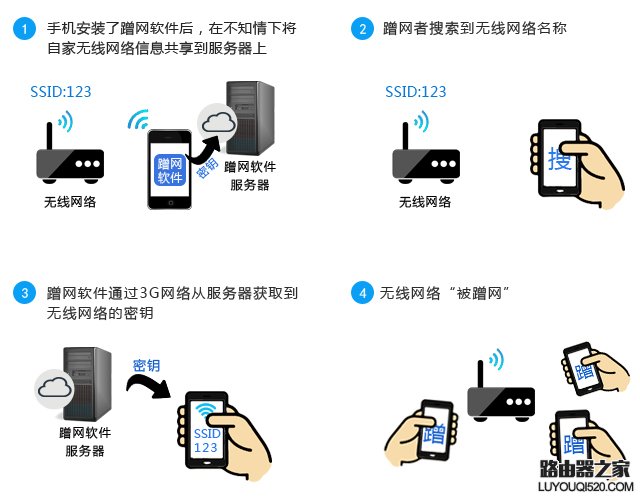 1 手机安装了蹭网软件后，在不知情下将自家无线网络信息共享到服务器上

SSID:123

无线网络

蹭网软件

密钥

蹭网软件服务器

2 蹭网者搜索到无线网络名称

SSID:123

无线网络

搜

3 蹭网软件通过3G网络从服务器获取到无线网络的密钥

蹭网软件服务器

密钥

SSID 123

4 无线网络“被蹭网”

蹭

蹭

蹭

路由器之家
LUYOUQI520.COM